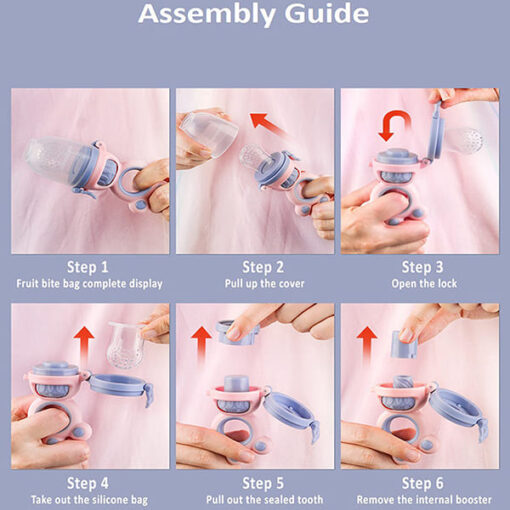 Assembly Guide

Step 1
Fruit bite bag complete display

Step 2
Pull up the cover

Step 3
Open the lock

Step 4
Take out the silicone bag

Step 5
Pull out the sealed tooth

Step 6
Remove the internal booster