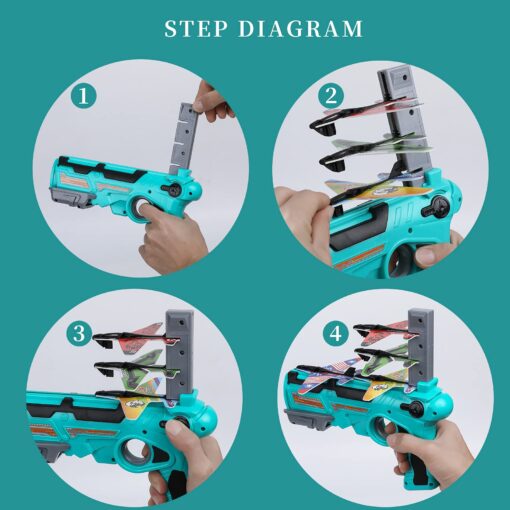 STEP DIAGRAM

1

2

3

4